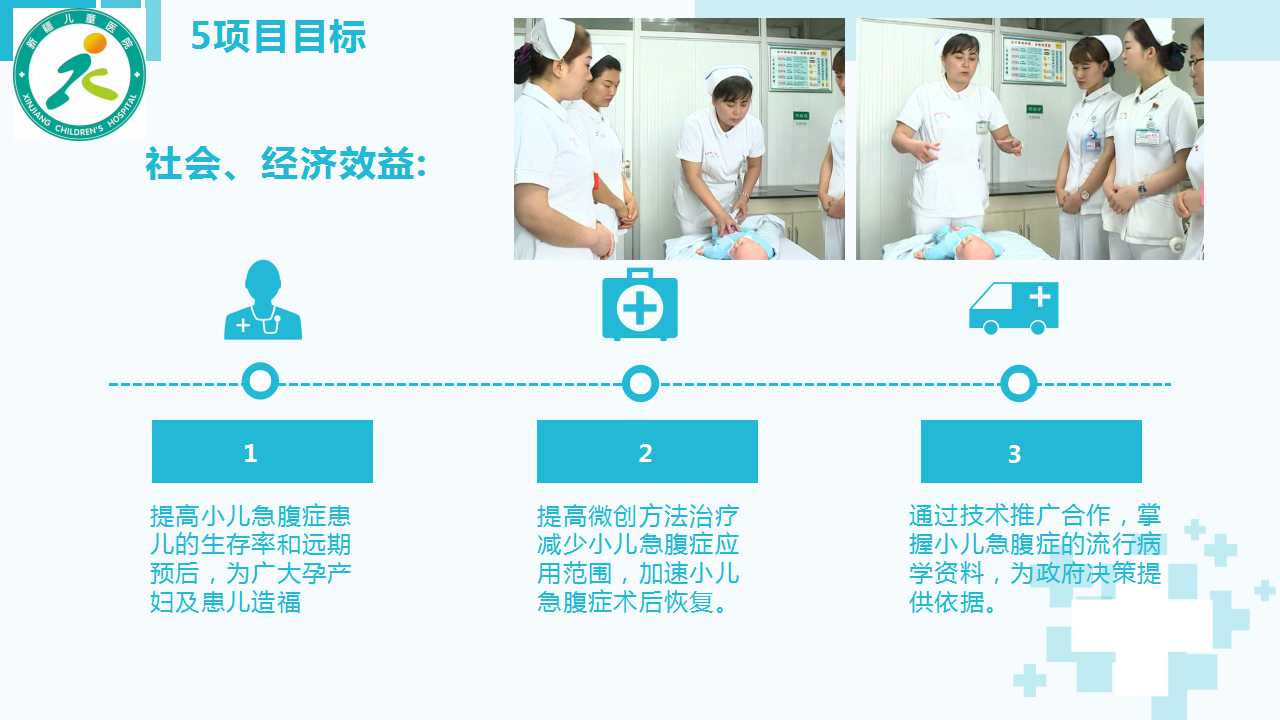 新疆儿童医院
XINJIANG CHILDREN'S HOSPITAL

5项目目标

社会、经济效益:

1

提高小儿急腹症患儿的生存率和远期预后，为广大孕产妇及患儿造福

2

提高微创方法治疗减少小儿急腹症应用范围，加速小儿急腹症术后恢复。

3

通过技术推广合作，掌握小儿急腹症的流行病学资料，为政府决策提供依据。